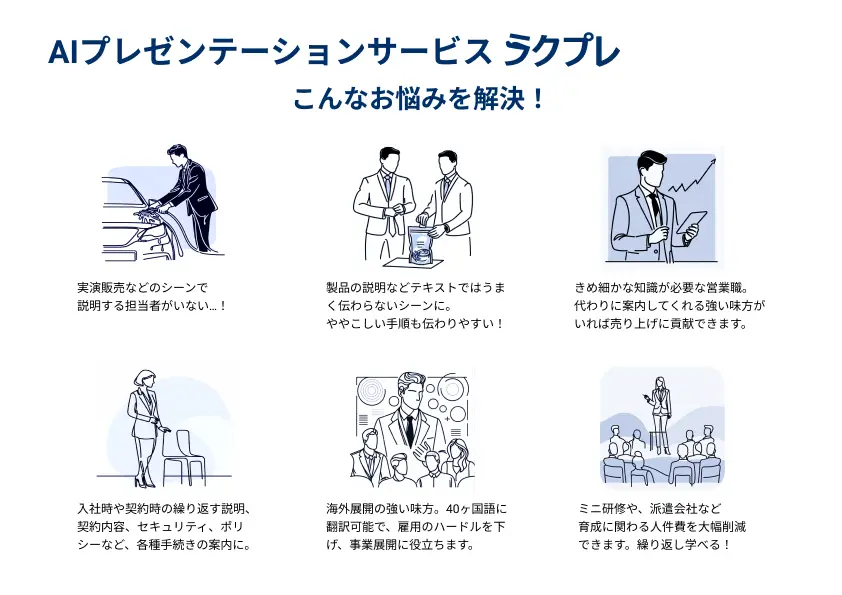 AIプレゼンテーションサービス ラクプレ

こんなお悩みを解決！

実演販売などのシーンで説明する担当者がいない…！

製品の説明などテキストではうまく伝わらないシーンに。ややこしい手順も伝わりやすい！

きめ細かな知識が必要な営業職。代わりに案内してくれる強い味方がいれば売り上げに貢献できます。

入社時や契約時の繰り返す説明、契約内容、セキュリティ、ポリシーなど、各種手続きの案内に。

海外展開の強い味方。40ヶ国語に翻訳可能で、雇用のハードルを下げ、事業展開に役立ちます。

ミニ研修や、派遣会社など育成に関わる人件費を大幅削減できます。繰り返し学べる！